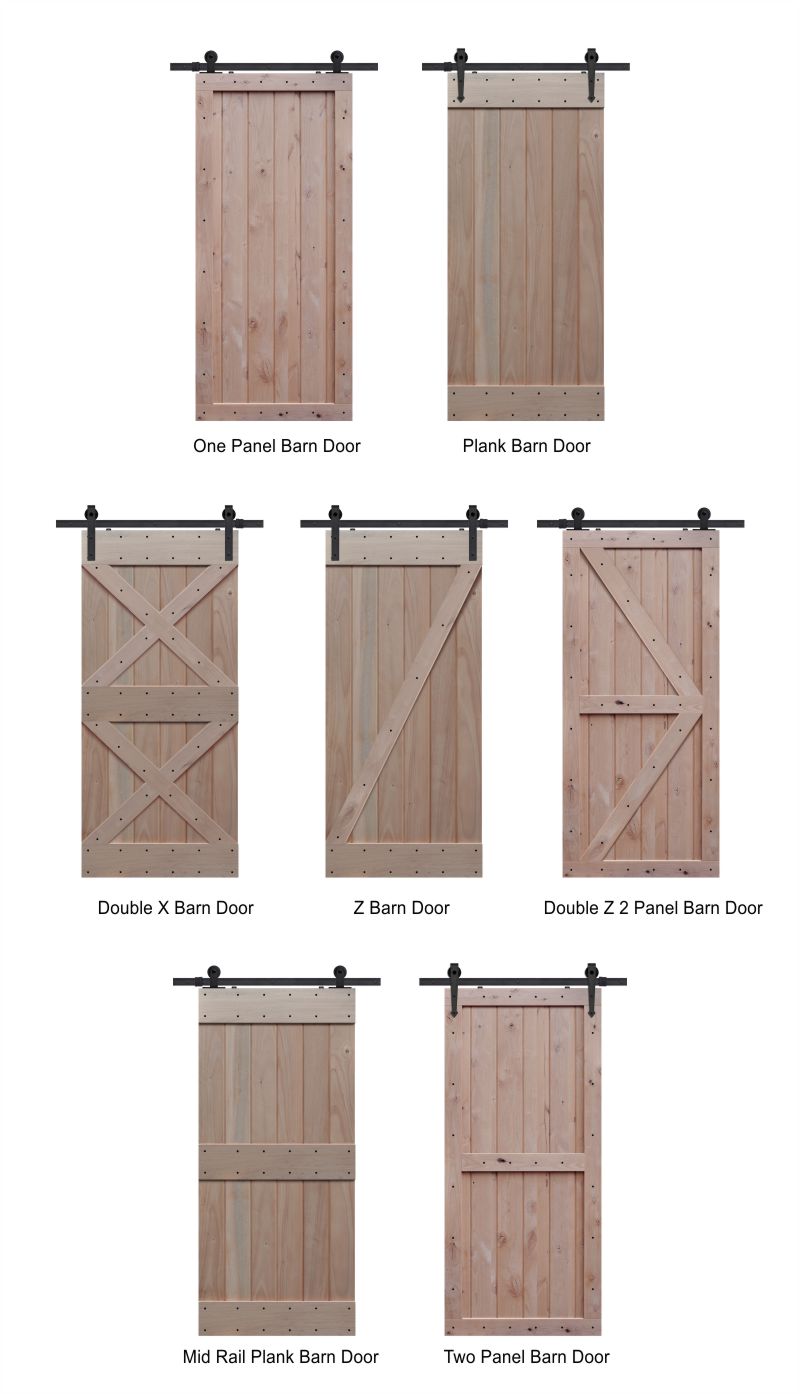 One Panel Barn Door

Plank Barn Door

Double X Barn Door

Z Barn Door

Double Z 2 Panel Barn Door

Mid Rail Plank Barn Door

Two Panel Barn Door